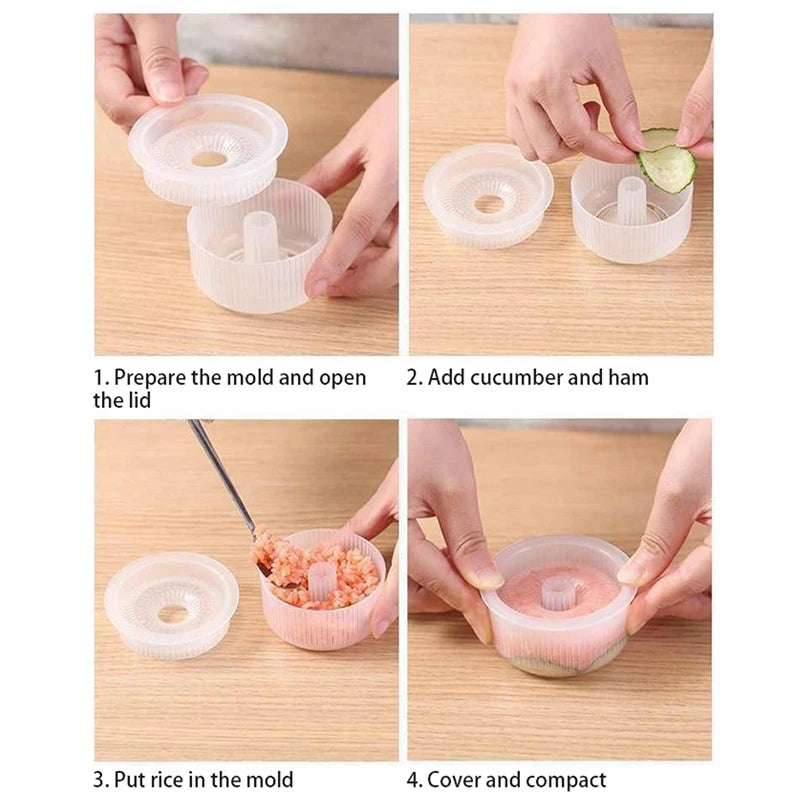 1. Prepare the mold and open the lid

2. Add cucumber and ham

3. Put rice in the mold

4. Cover and compact