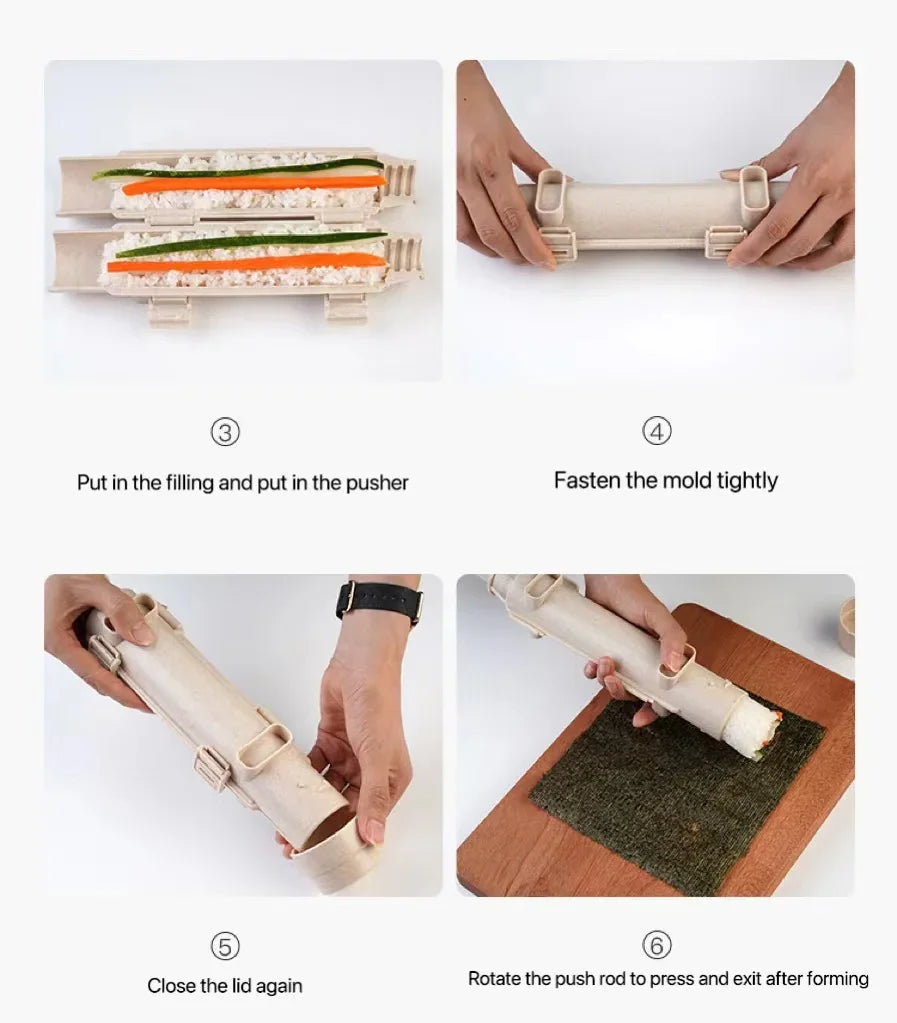 ③
Put in the filling and put in the pusher

④
Fasten the mold tightly

⑤
Close the lid again

⑥
Rotate the push rod to press and exit after forming