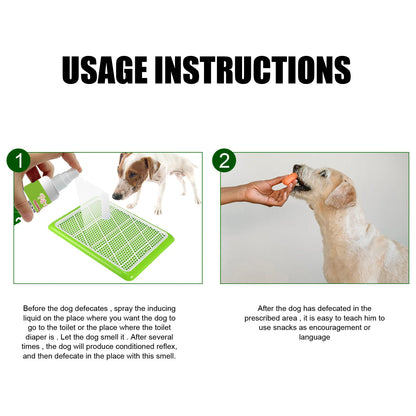 USAGE INSTRUCTIONS

1

2

Before the dog defecates , spray the inducing liquid on the place where you want the dog to go to the toilet or the place where the toilet diaper is . Let the dog smell it . After several times , the dog will produce conditioned reflex, and then defecate in the place with this smell.

After the dog has defecated in the prescribed area , it is easy to teach him to use snacks as encouragement or language