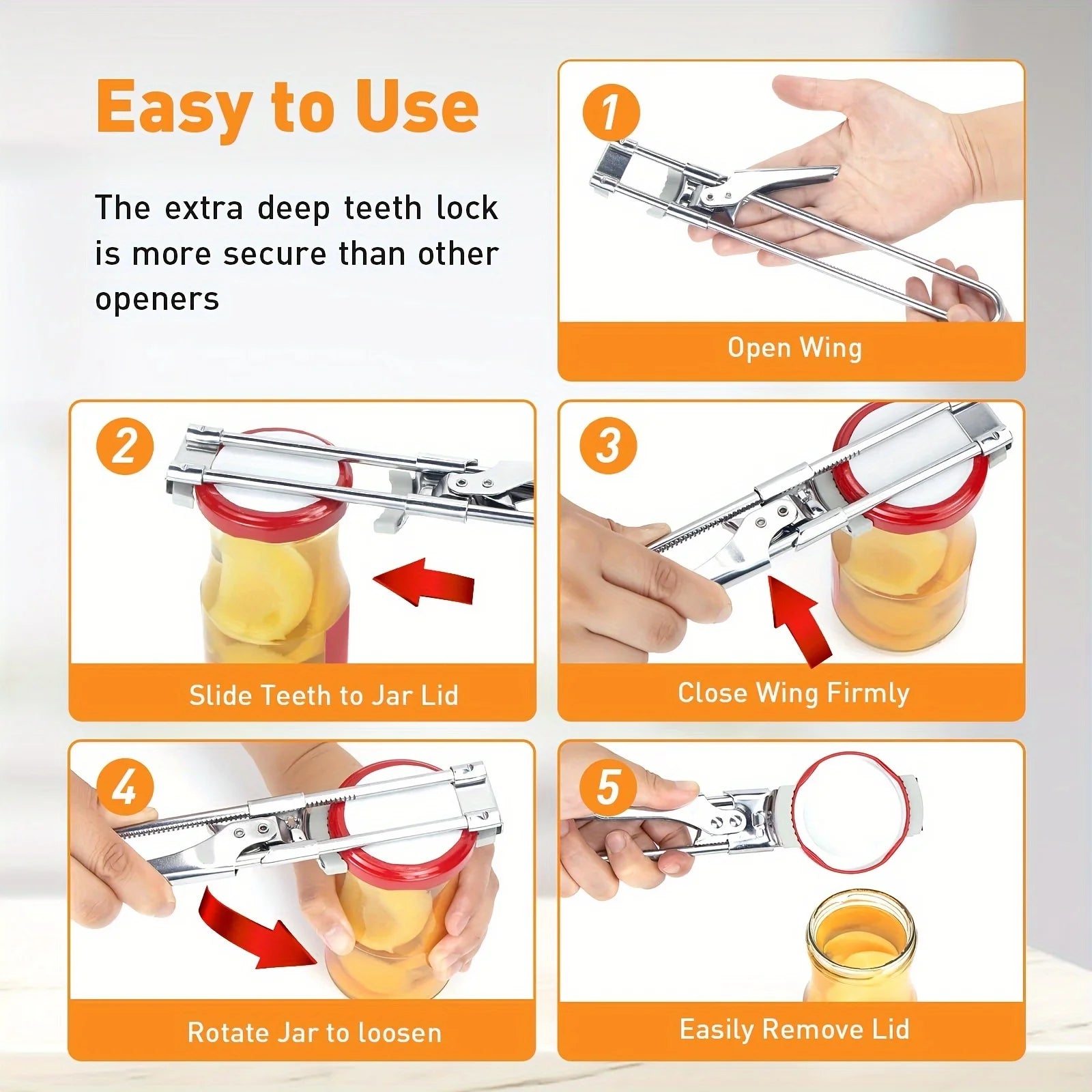 Easy to Use

The extra deep teeth lock is more secure than other openers

1

Open Wing

2

Slide Teeth to Jar Lid

3

Close Wing Firmly

4

Rotate Jar to loosen

5

Easily Remove Lid