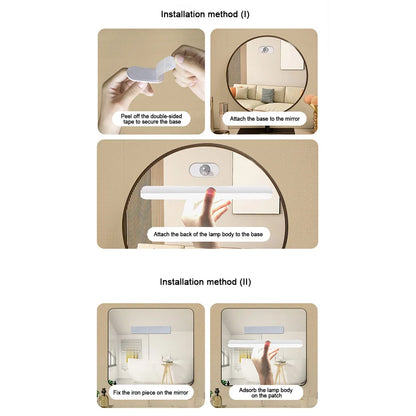 Installation method (I)

Peel off the double-sided tape to secure the base

Attach the base to the mirror

Attach the back of the lamp body to the base

Installation method (II)

Fix the iron piece on the mirror

Adsorb the lamp body on the patch