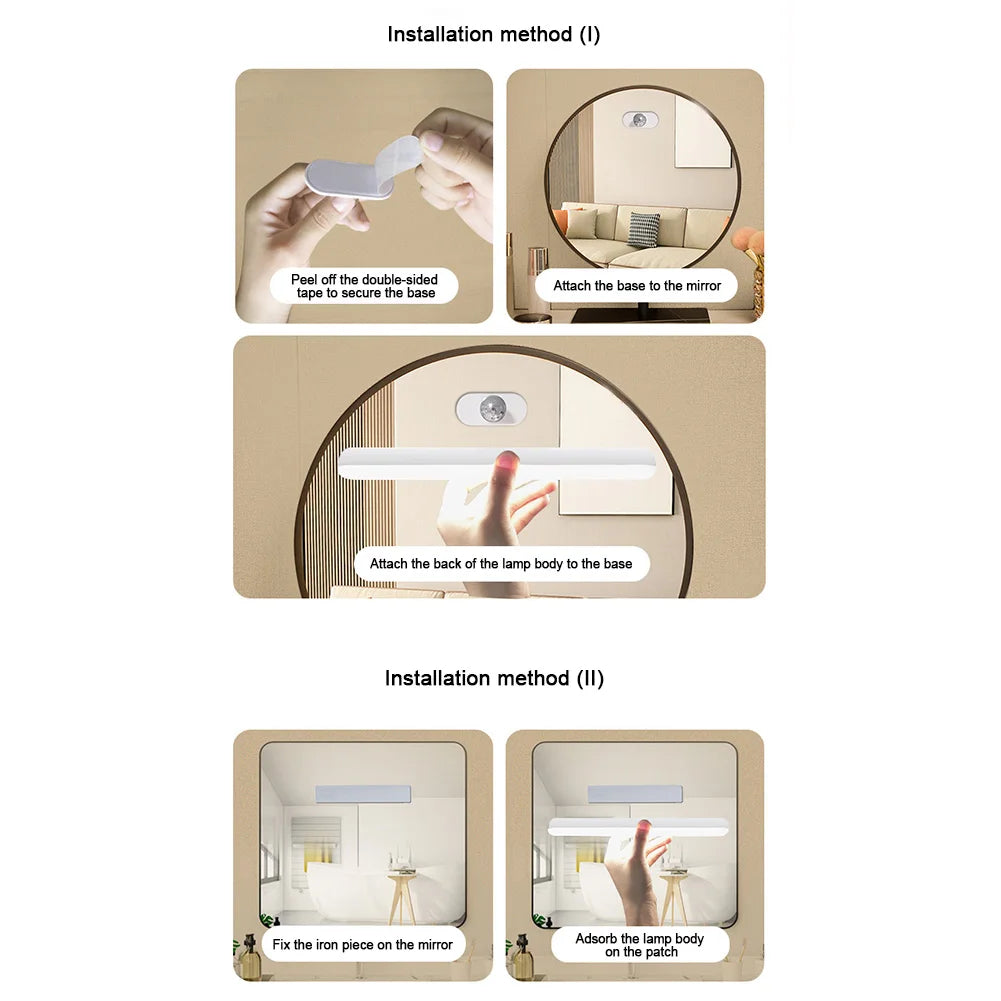 Installation method (I)

Peel off the double-sided tape to secure the base

Attach the base to the mirror

Attach the back of the lamp body to the base

Installation method (II)

Fix the iron piece on the mirror

Adsorb the lamp body on the patch