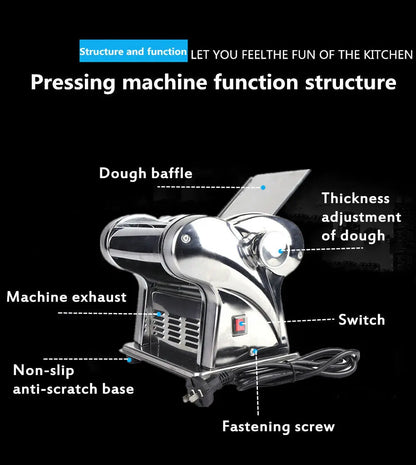 Structure and function LET YOU FEELTHE FUN OF THE KITCHEN

Pressing machine function structure

Dough baffle

Thickness adjustment of dough

Machine exhaust

Switch

Non-slip anti-scratch base

Fastening screw