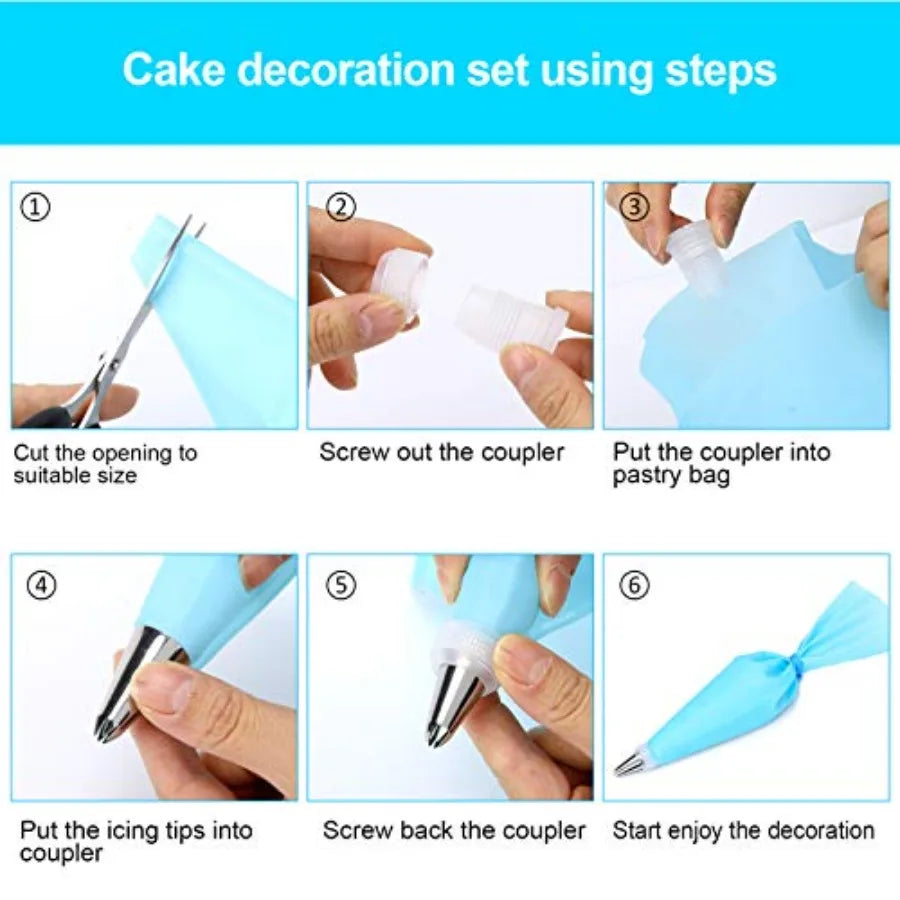 Cake decoration set using steps

①

Cut the opening to suitable size

②

Screw out the coupler

③

Put the coupler into pastry bag

④

Put the icing tips into coupler

⑤

Screw back the coupler

⑥

Start enjoy the decoration