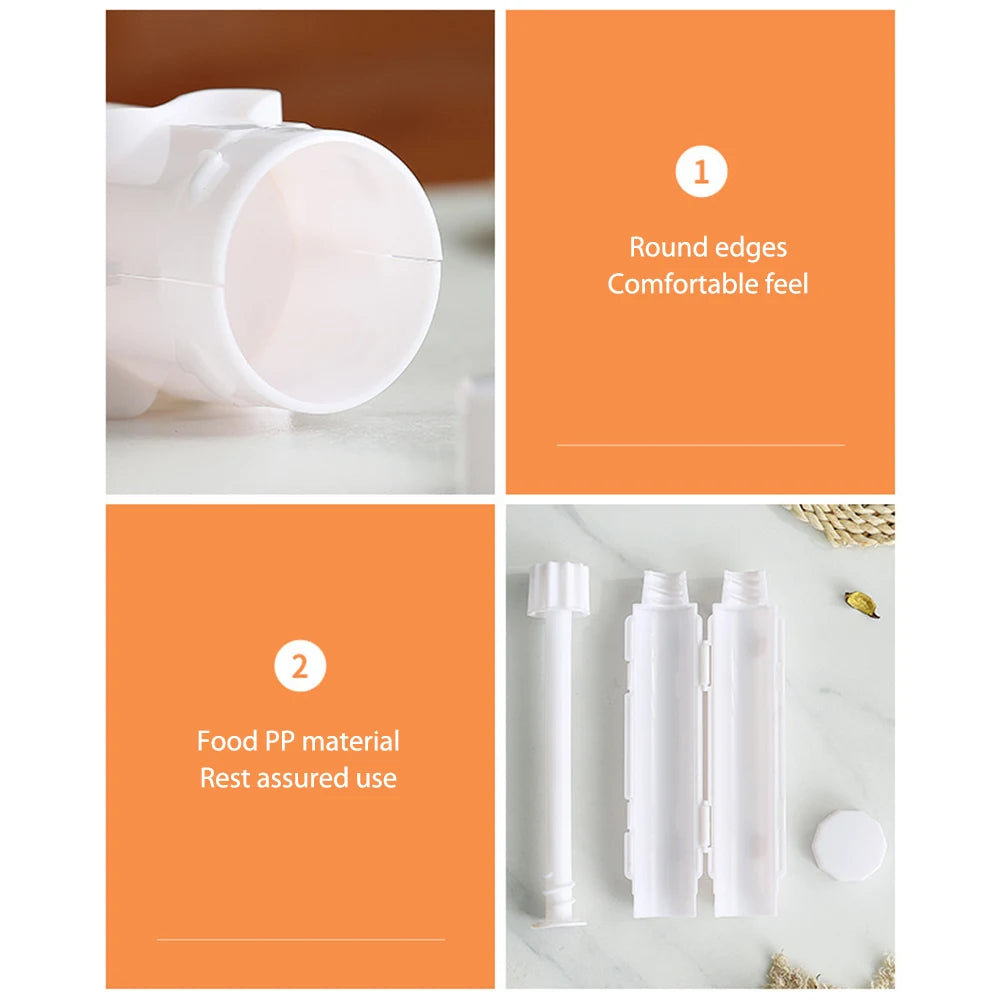 1

Round edges
Comfortable feel

2

Food PP material
Rest assured use