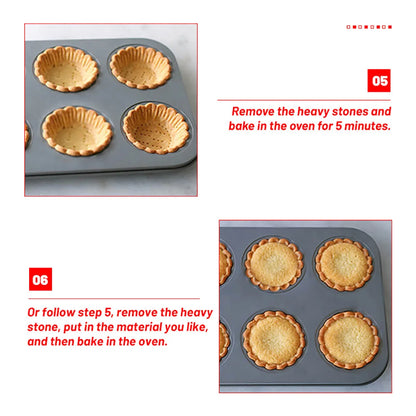 05

Remove the heavy stones and bake in the oven for 5 minutes.

06

Or follow step 5, remove the heavy stone, put in the material you like, and then bake in the oven.