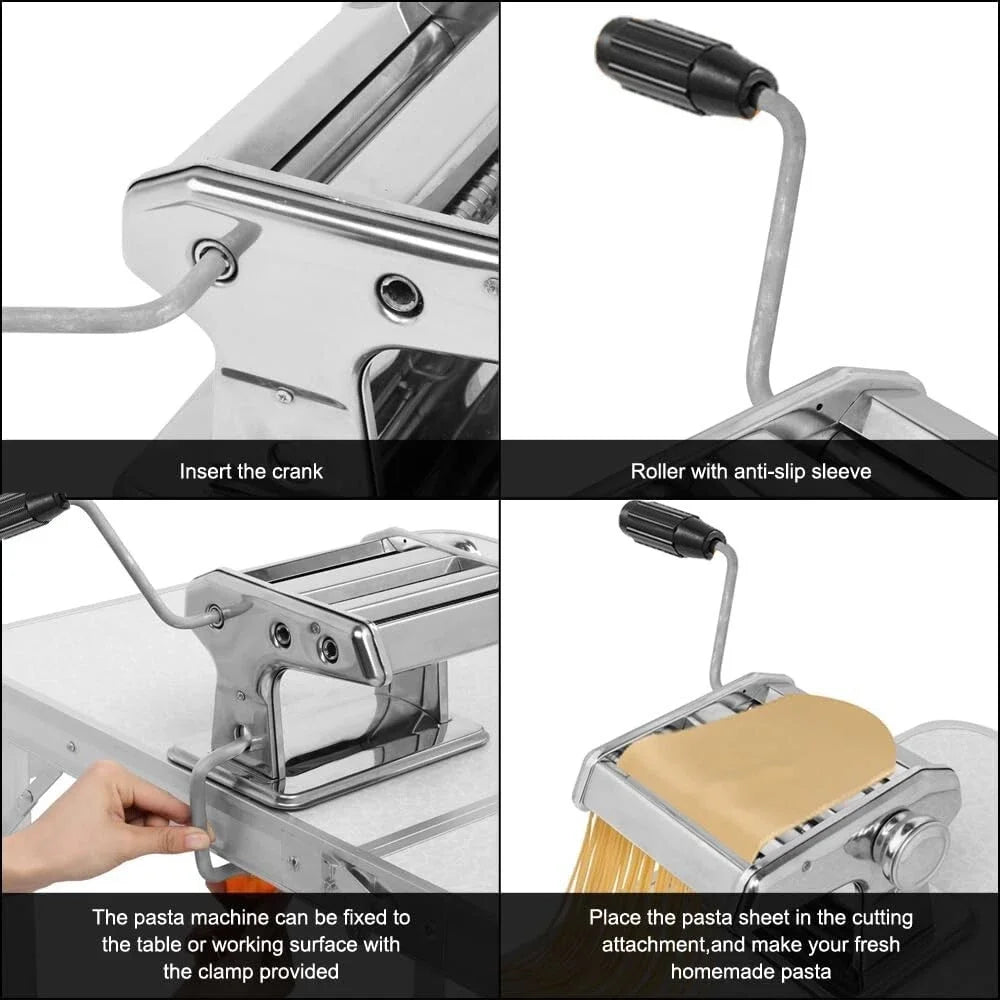 Insert the crank

Roller with anti-slip sleeve

The pasta machine can be fixed to the table or working surface with the clamp provided

Place the pasta sheet in the cutting attachment,and make your fresh homemade pasta