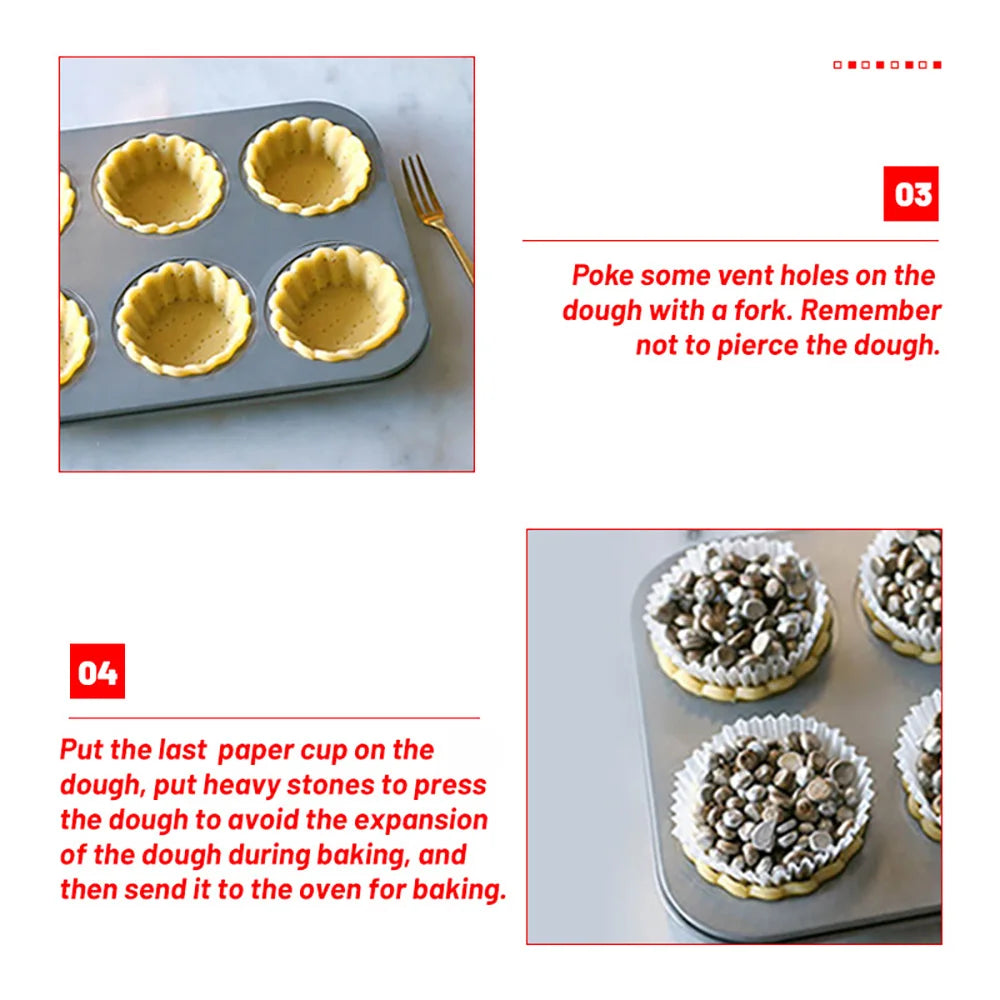 03

Poke some vent holes on the dough with a fork. Remember not to pierce the dough.

04

Put the last  paper cup on the dough, put heavy stones to press the dough to avoid the expansion of the dough during baking, and then send it to the oven for baking.