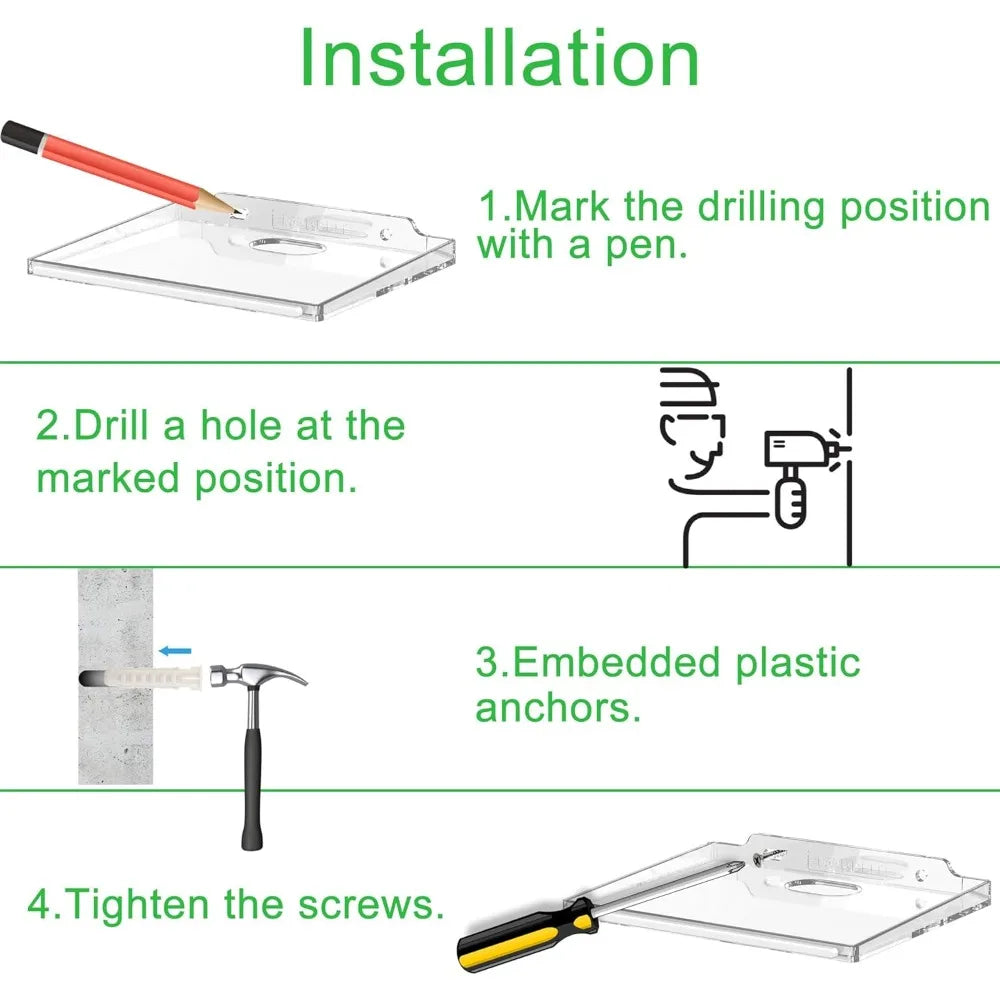 Installation

1.Mark the drilling position with a pen.

2.Drill a hole at the marked position.

3.Embedded plastic anchors.

4.Tighten the screws.