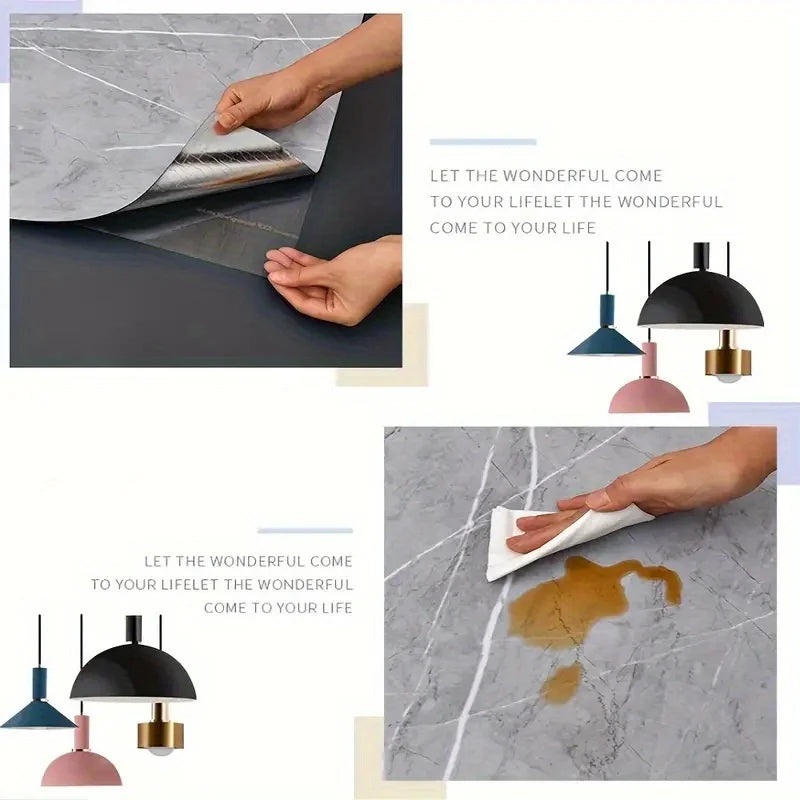 LET THE WONDERFUL COME TO YOUR LIFELET THE WONDERFUL COME TO YOUR LIFE

LET THE WONDERFUL COME TO YOUR LIFELET THE WONDERFUL COME TO YOUR LIFE