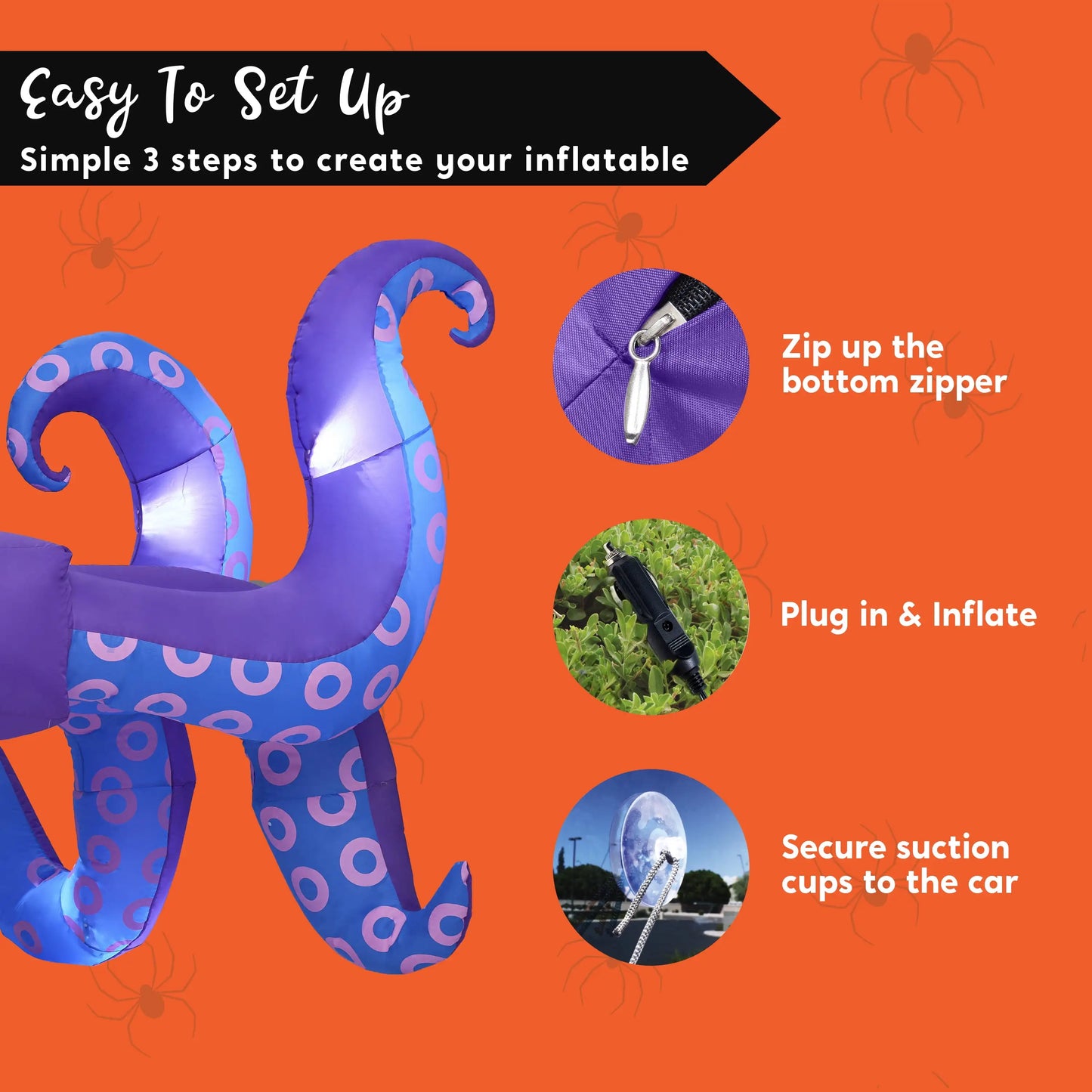 Easy To Set Up
Simple 3 steps to create your inflatable

Zip up the bottom zipper

Plug in & Inflate

Secure suction cups to the car