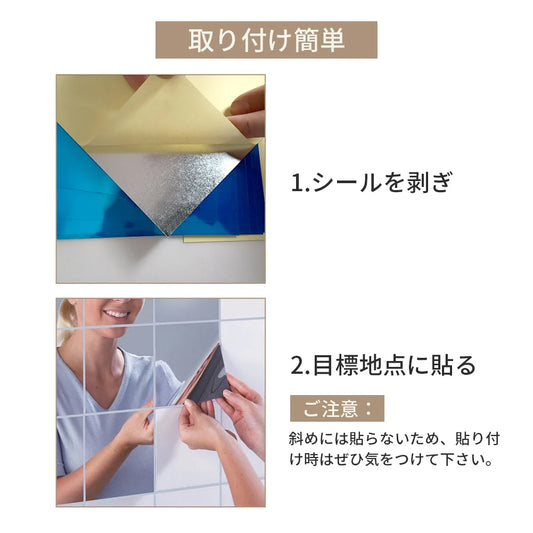 取り付け簡単

1.シールを剥ぎ

2.目標地点に貼る

ご注意：

斜めには貼らないため、貼り付け時はぜひ気をつけて下さい。