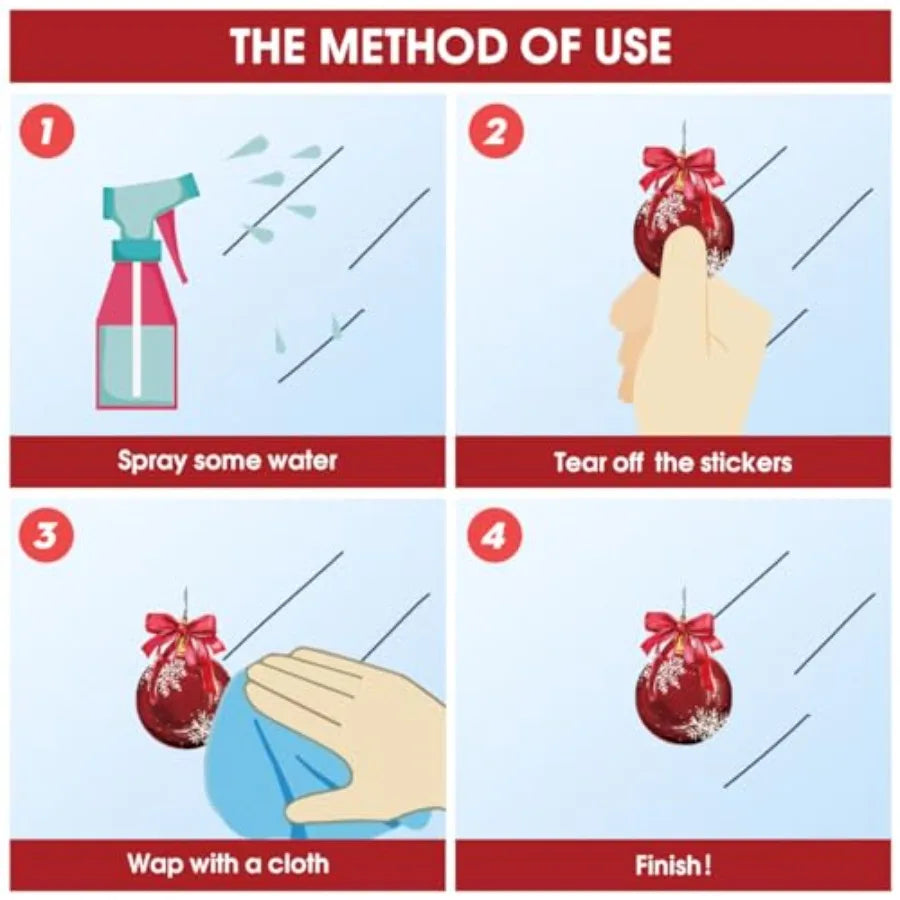 THE METHOD OF USE

1

Spray some water

2

Tear off the stickers

3

Wap with a cloth

4

Finish!