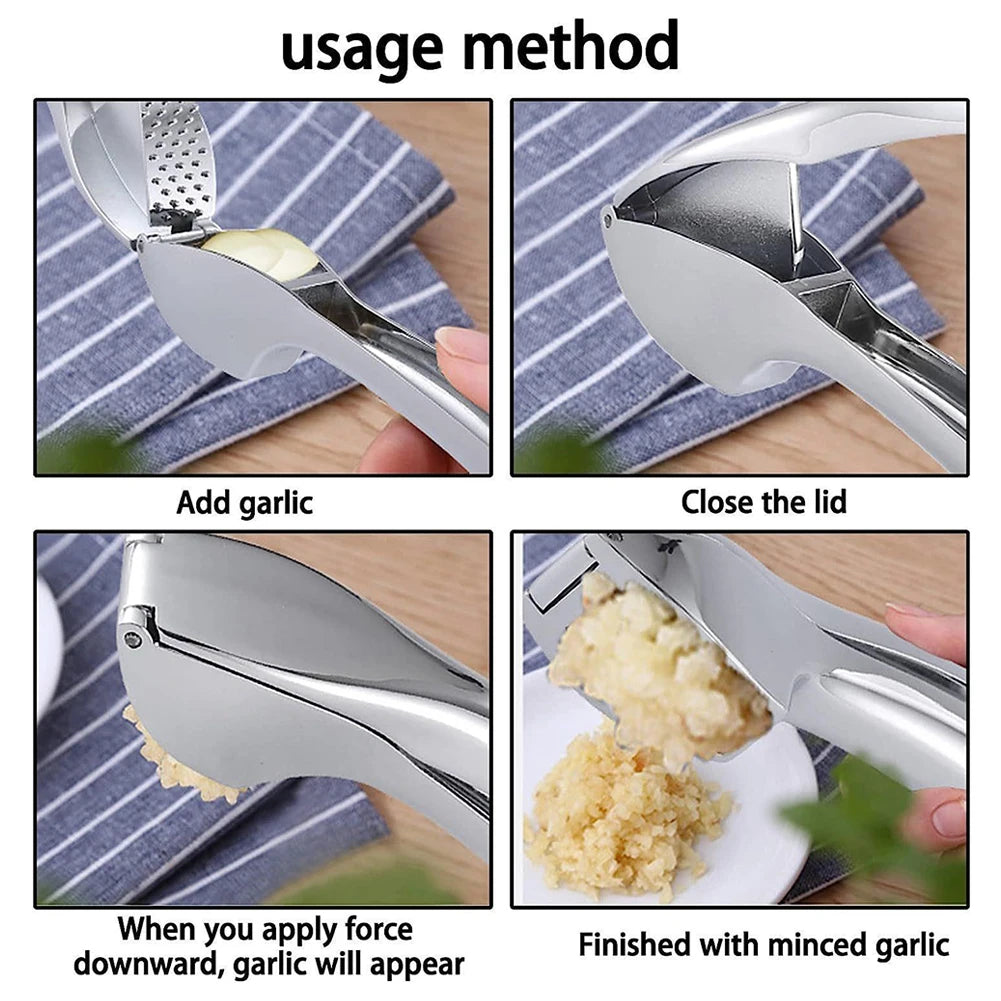 usage method

Add garlic

Close the lid

When you apply force downward, garlic will appear

Finished with minced garlic