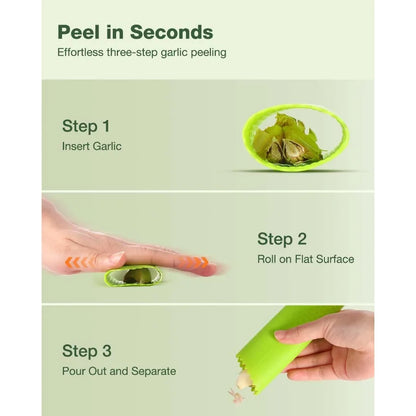 Peel in Seconds
Effortless three-step garlic peeling

Step 1
Insert Garlic

Step 2
Roll on Flat Surface

Step 3
Pour Out and Separate