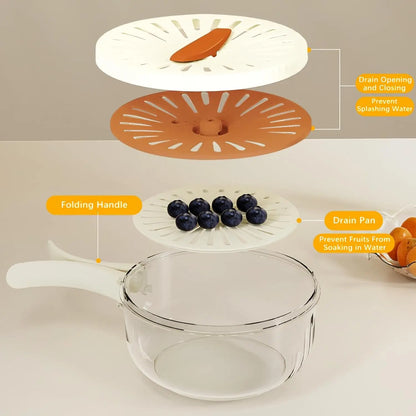 Drain Opening and Closing

Prevent Splashing Water

Folding Handle

Drain Pan

Prevent Fruits From Soaking in Water