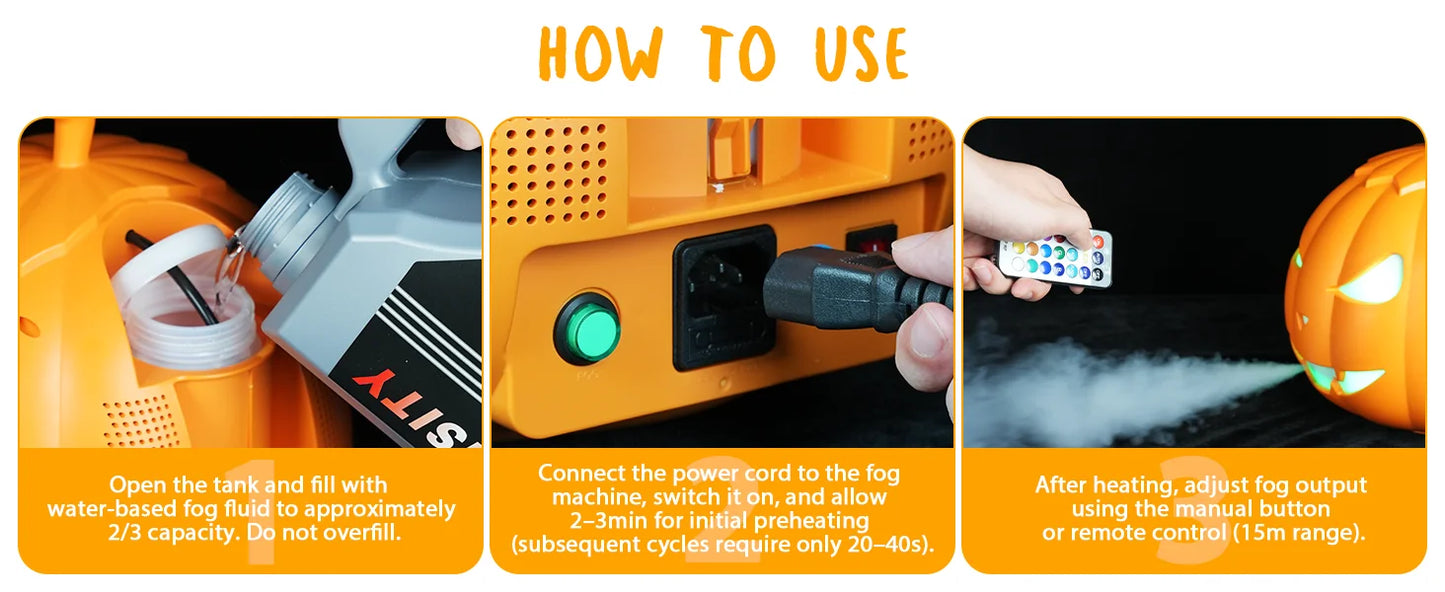 HOW TO USE

SITY

1
Open the tank and fill with water-based fog fluid to approximately 2/3 capacity. Do not overfill.

2
Connect the power cord to the fog machine, switch it on, and allow 2–3min for initial preheating (subsequent cycles require only 20–40s).

3
After heating, adjust fog output using the manual button or remote control (15m range).