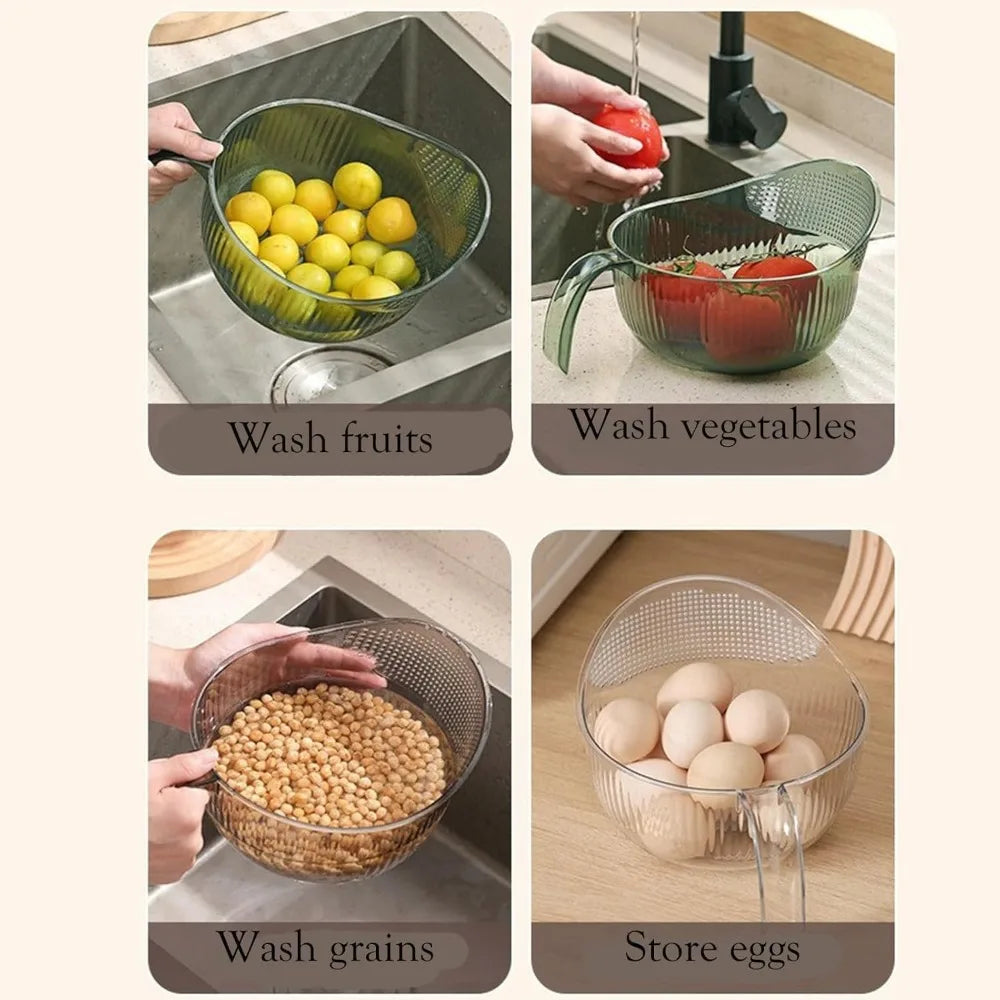 Wash fruits

Wash vegetables

Wash grains

Store eggs